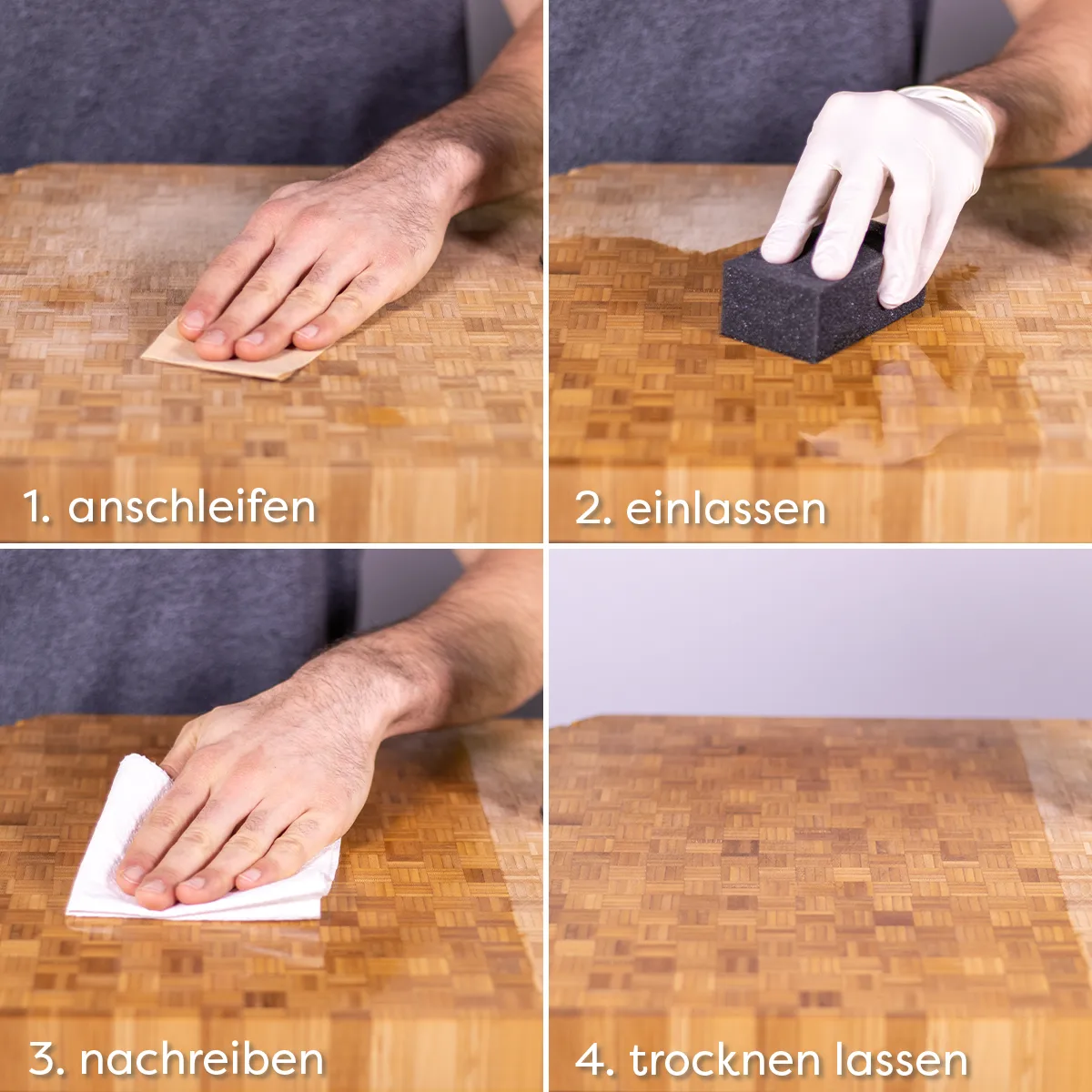 1. anschleifen

2. einlassen

3. nachreiben

4. trocknen lassen